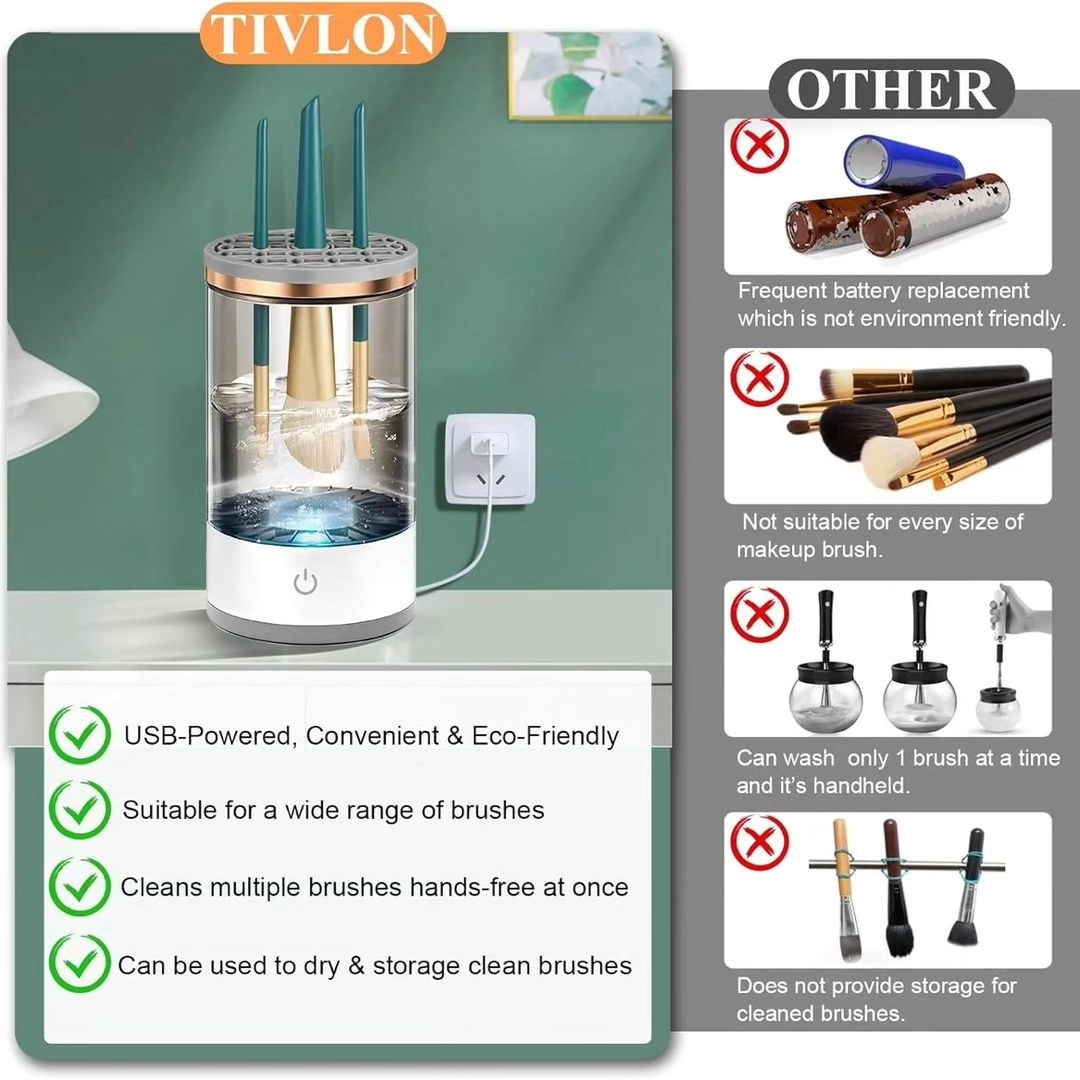 TIVLON

MAX

USB-Powered, Convenient & Eco-Friendly

Suitable for a wide range of brushes

Cleans multiple brushes hands-free at once

Can be used to dry & storage clean brushes

OTHER

Frequent battery replacement which is not environment friendly.

Not suitable for every size of makeup brush.

Can wash only 1 brush at a time and it's handheld.

Does not provide storage for cleaned brushes.