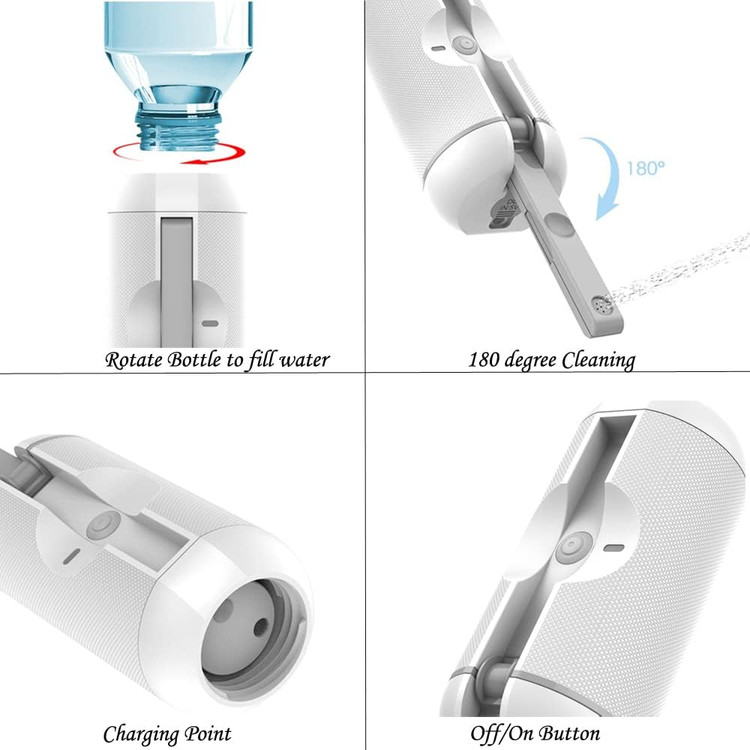 Rotate Bottle to fill water

180°

180 degree Cleaning

Charging Point

Off/On Button